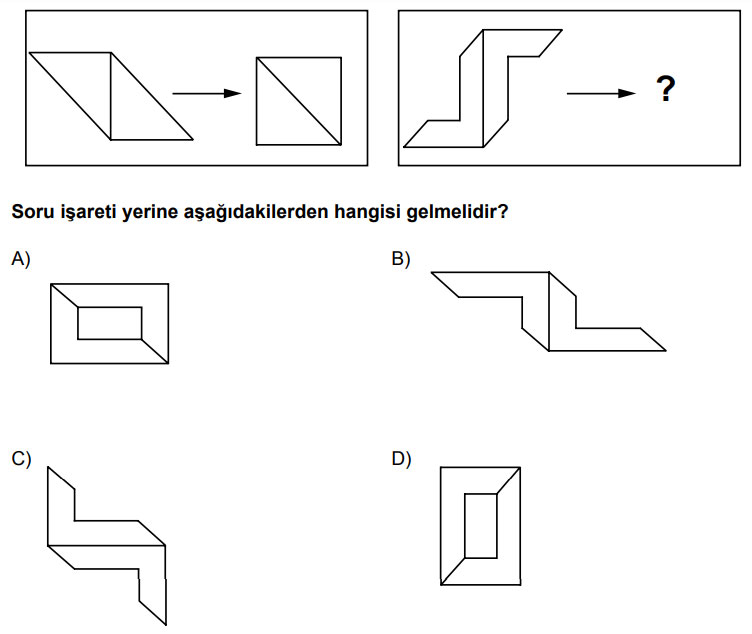 ?

Soru işareti yerine aşağıdakilerden hangisi gelmelidir?

A)

B)

C)

D)