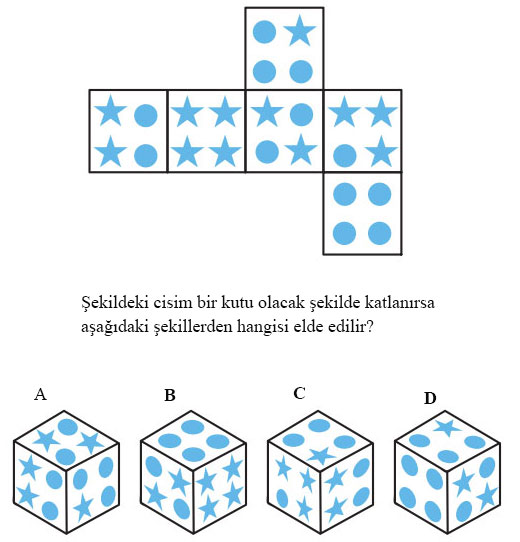 Şekildeki cisim bir kutu olacak şekilde katlanırsa aşağıdaki şekillerden hangisi elde edilir?

A

B

C

D