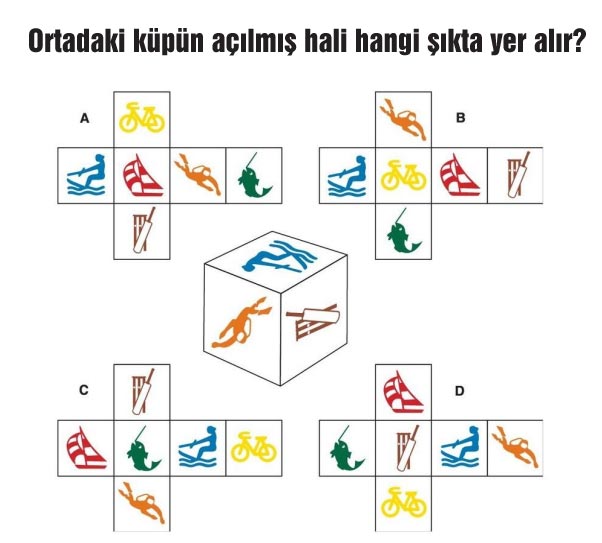 Ortadaki küpün açılmış hali hangi şıkta yer alır?

A

B

C

D