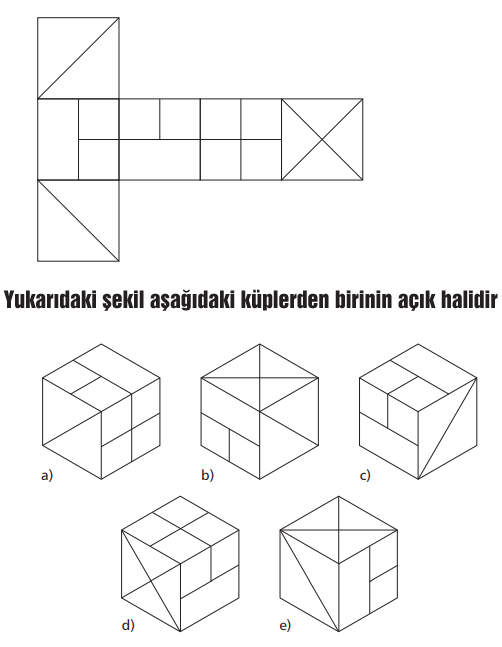 Yukarıdaki şekil aşağıdaki küplerden birinin açık halidir

a)

b)

c)

d)

e)