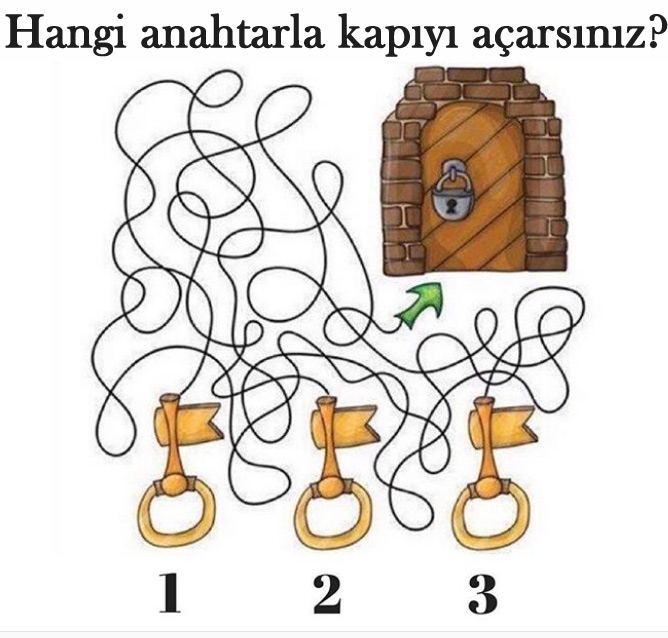 Hangi anahtarla kapıyı açarsınız?

1 2 3