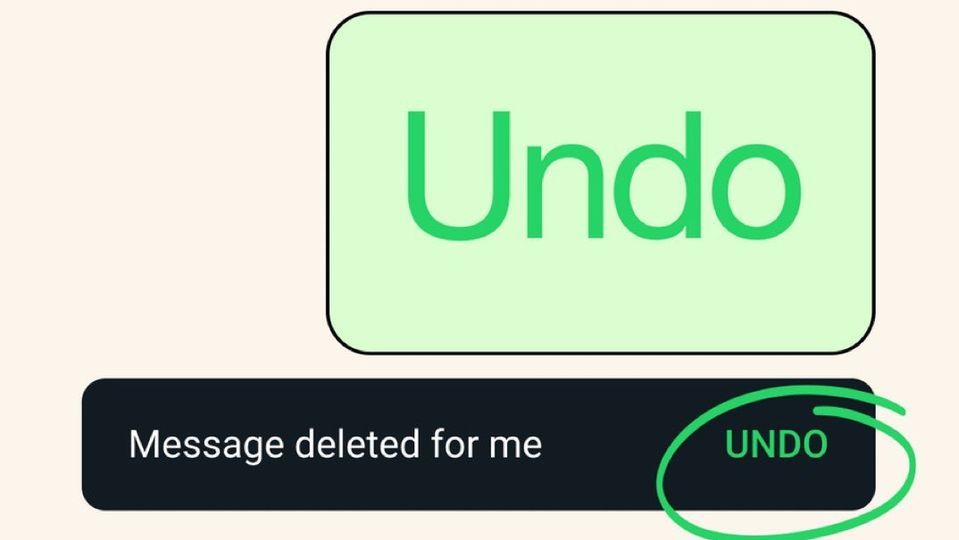 Undo

Message deleted for me

UNDO