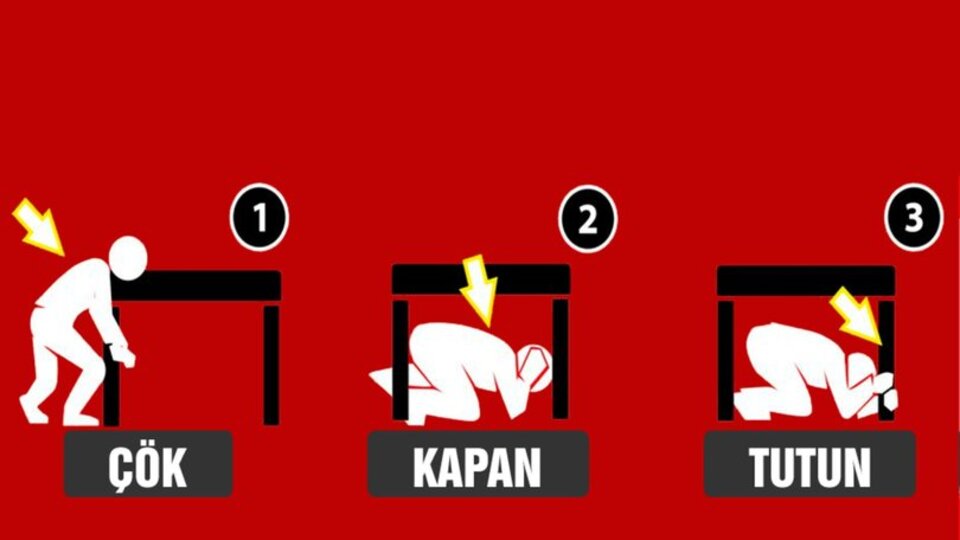 1
ÇÖK

2
KAPAN

3
TUTUN