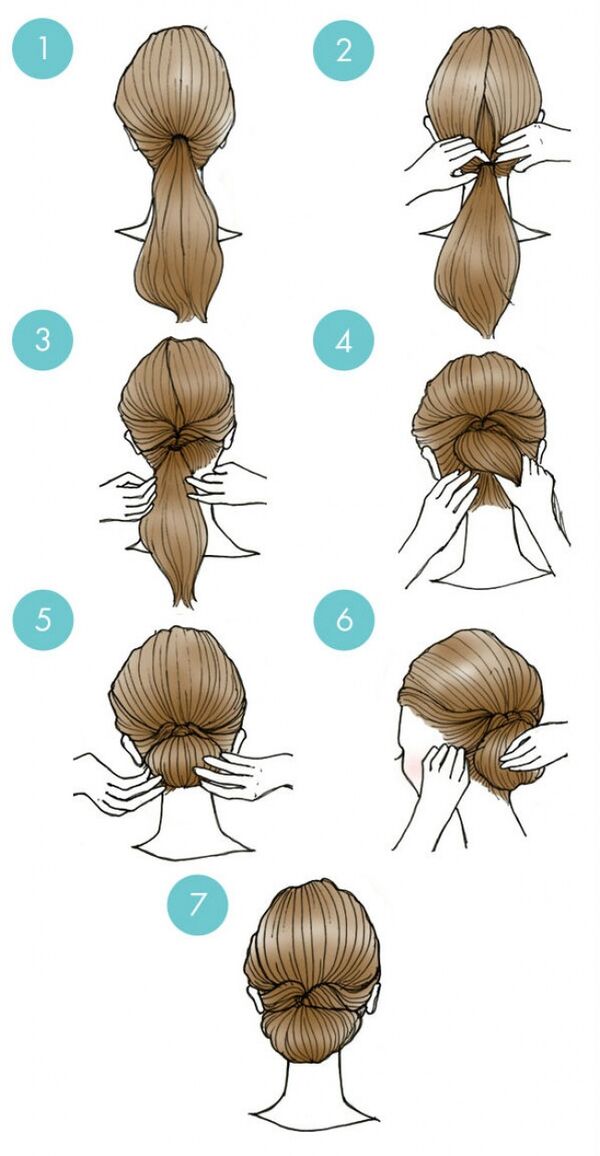 1
2
3
4
5
6
7