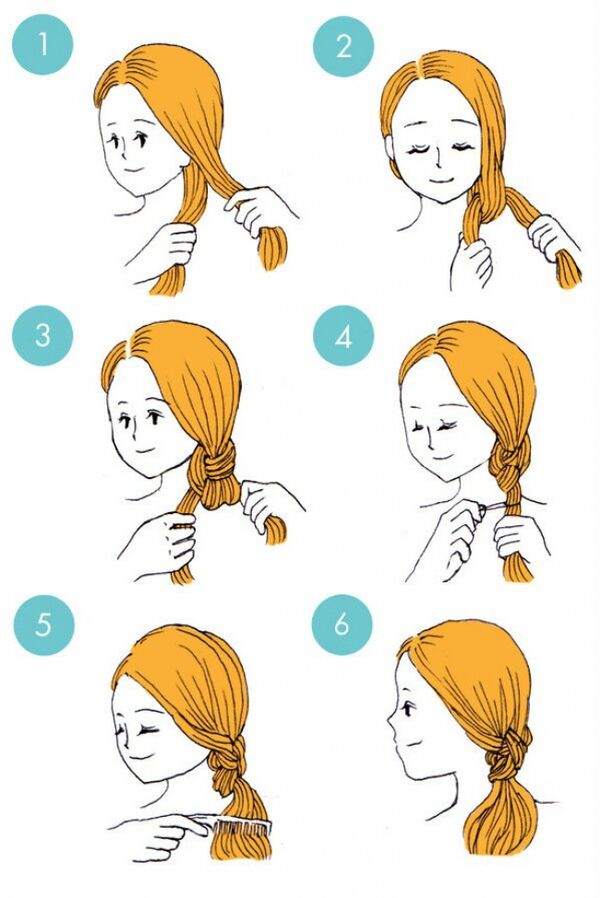 1

2

3

4

5

6