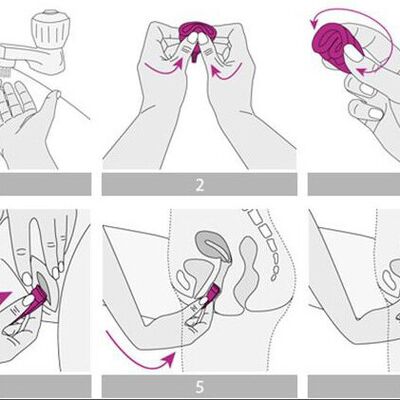 2

5