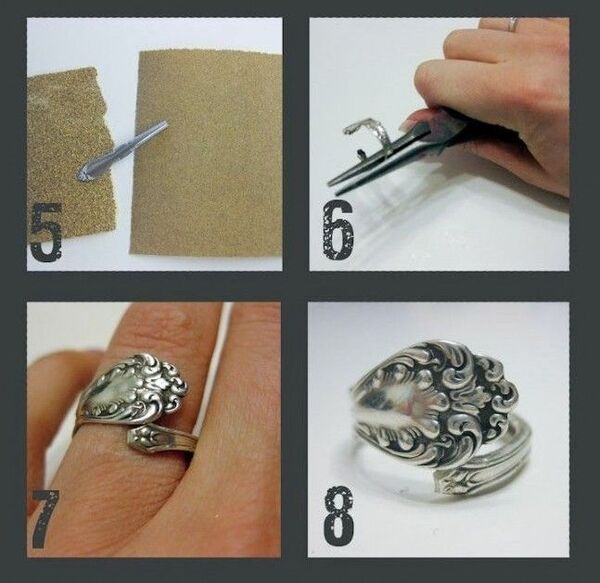 5

6

7

8