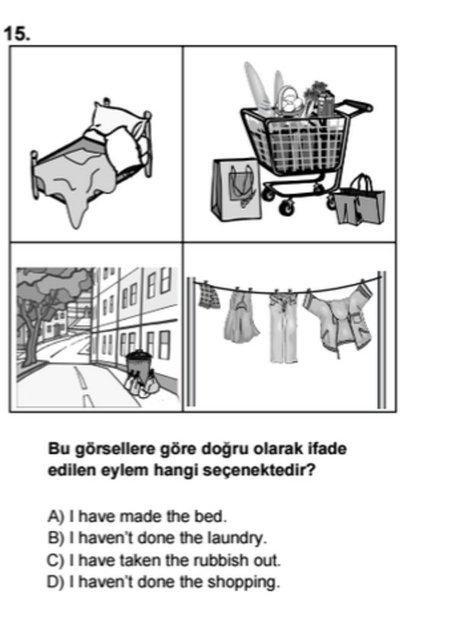 15.

Bu görsellere göre doğru olarak ifade edilen eylem hangi seçenektedir?

A) I have made the bed.
B) I haven't done the laundry.
C) I have taken the rubbish out.
D) I haven't done the shopping.