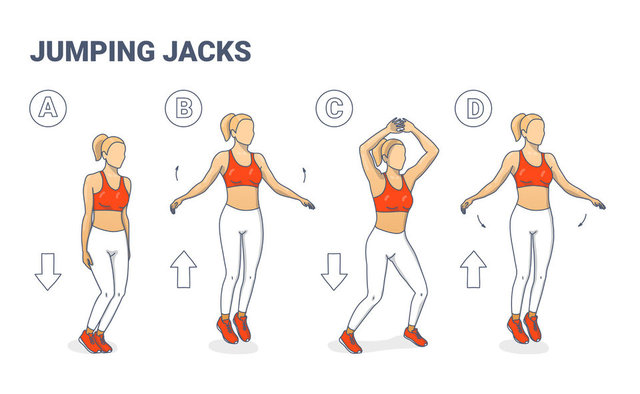 JUMPING JACKS

A

B

C

D