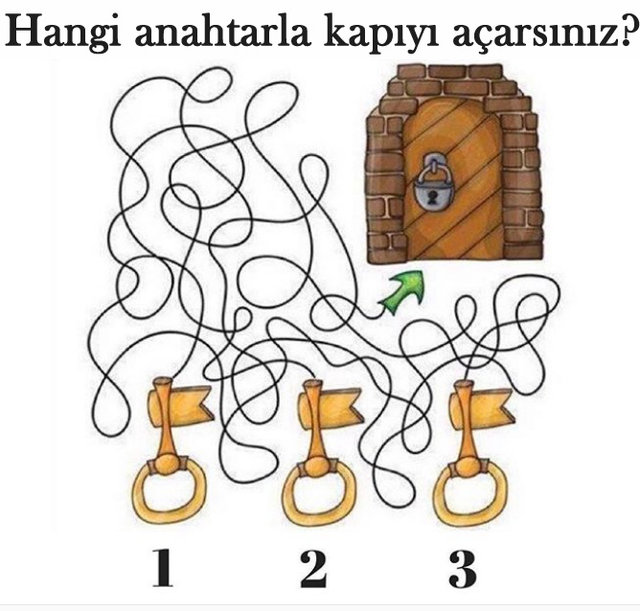 Hangi anahtarla kapıyı açarsınız?

1 2 3