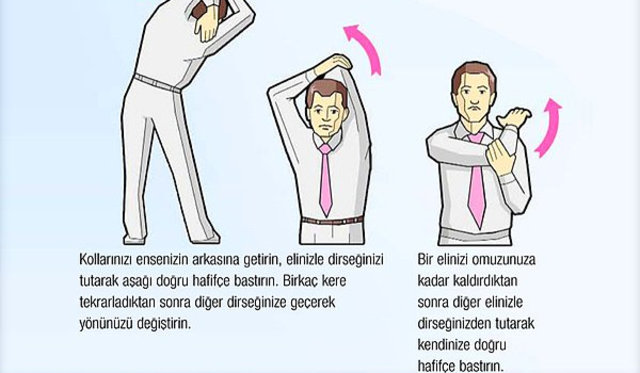 Kollarınızı ensenizin arkasına getirin, elinizle dirseğinizi tutarak aşağı doğru hafifçe bastırın. Birkaç kere tekrarladıktan sonra diğer dirseğinize geçerek yönünüzü değiştirin.

Bir elinizi omuzunuza kadar kaldırdıktan sonra diğer elinizle dirseğinizden tutarak kendinize doğru hafifçe bastırın.